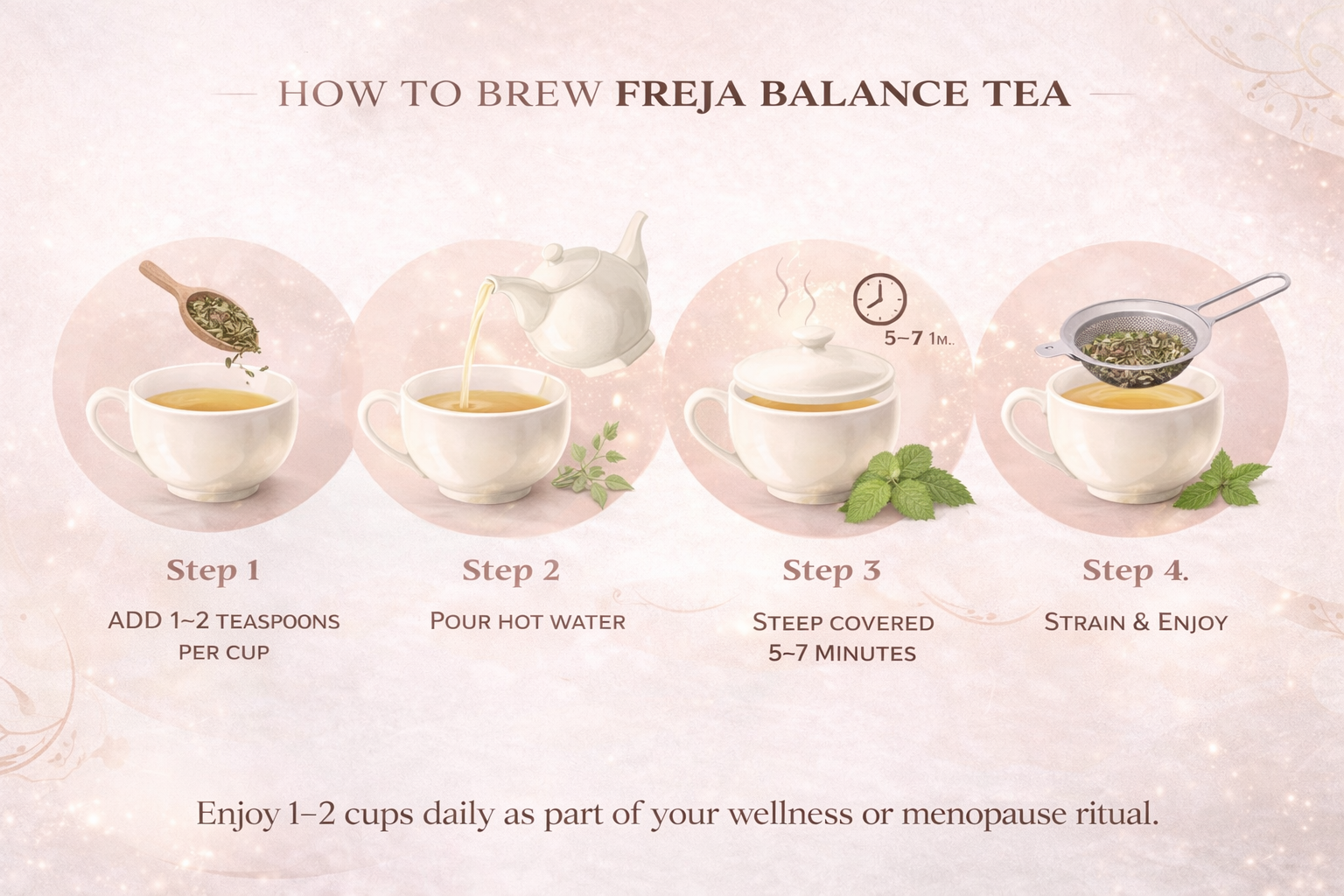 HOW TO BREW FREJA BALANCE TEA

5~7 1M..

Step 1
ADD 1~2 TEASPOONS PER CUP

Step 2
POUR HOT WATER

Step 3
STEEP COVERED 5~7 MINUTES

Step 4.
STRAIN & ENJOY

Enjoy 1–2 cups daily as part of your wellness or menopause ritual.